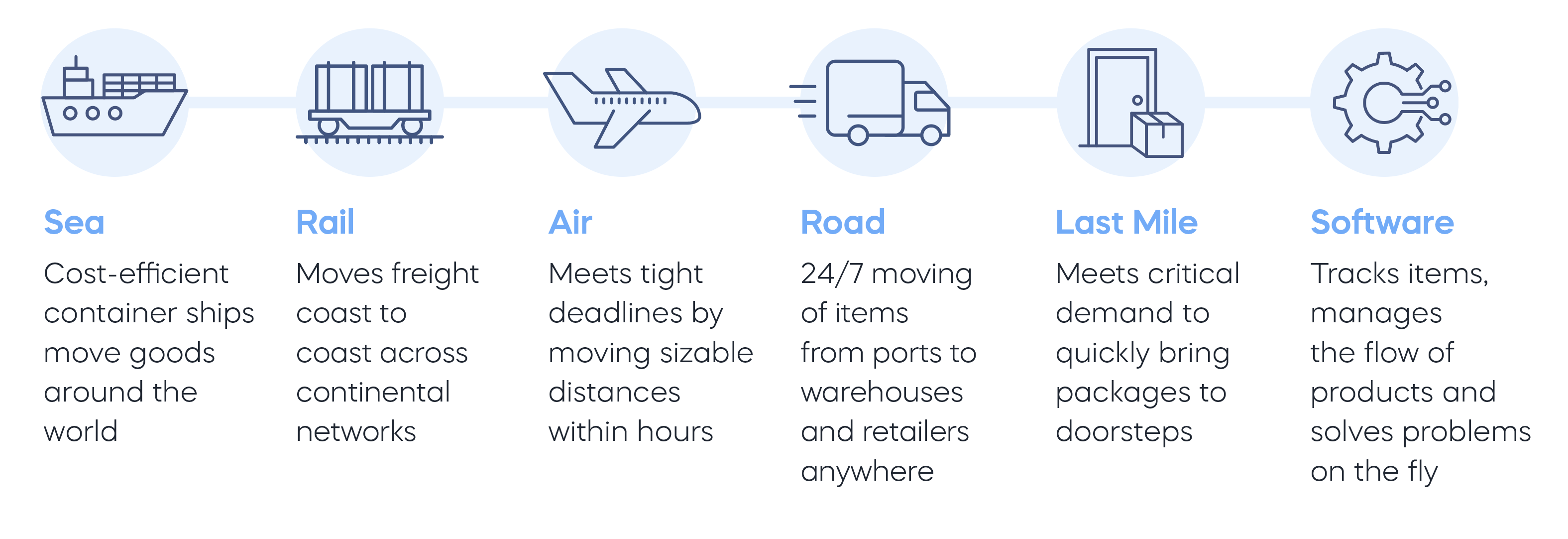 Sea
Cost-efficient container ships move goods around the world

Rail
Moves freight coast to coast across continental networks

Air
Meets tight deadlines by moving sizable distances within hours

Road
24/7 moving of items from ports to warehouses and retailers anywhere

Last Mile
Meets critical demand to quickly bring packages to doorsteps

Software
Tracks items, manages the flow of products and solves problems on the fly